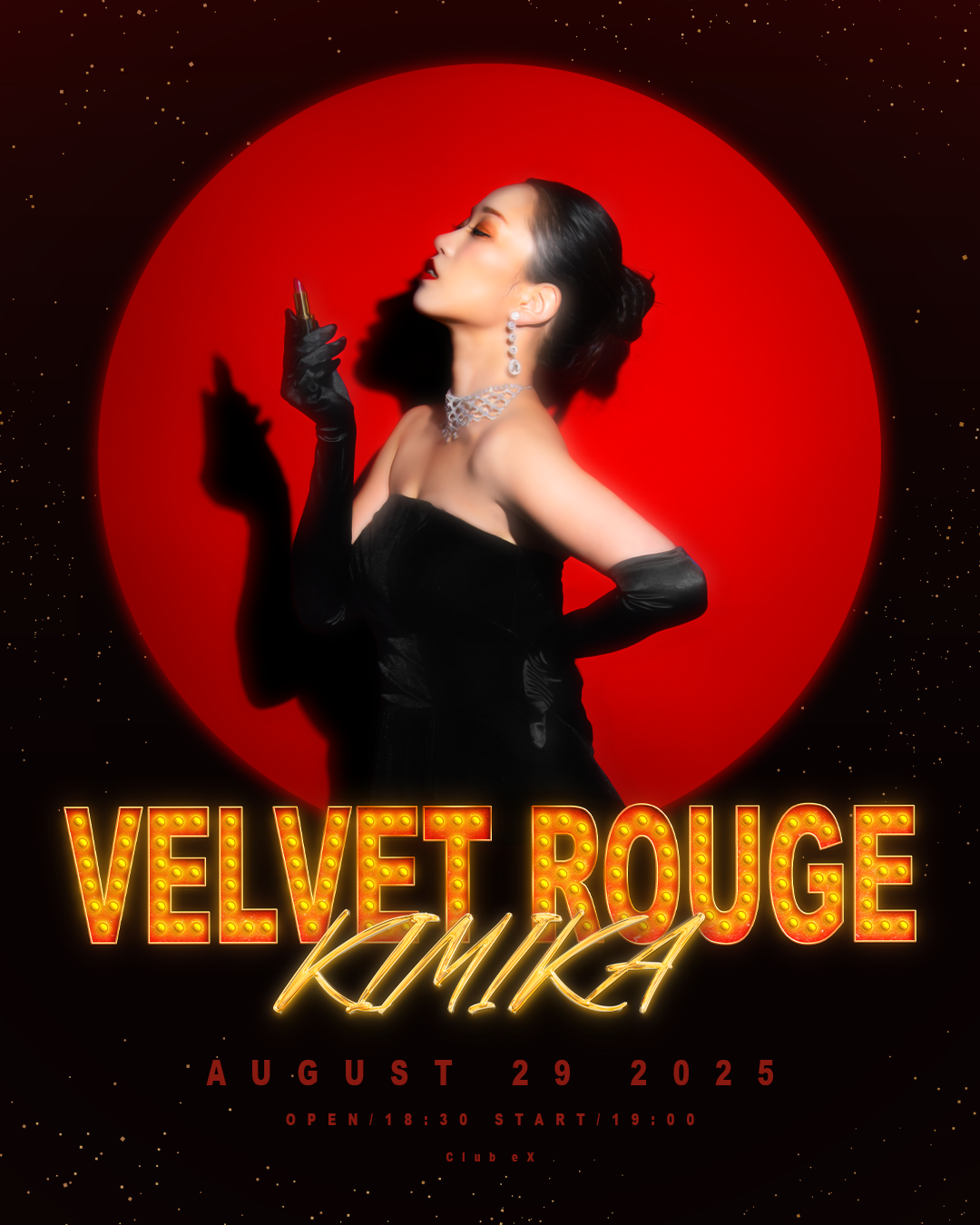 VELVET ROUGE
KIMIKA

AUGUST 29 2025

OPEN/18:30 START/19:00

Club eX