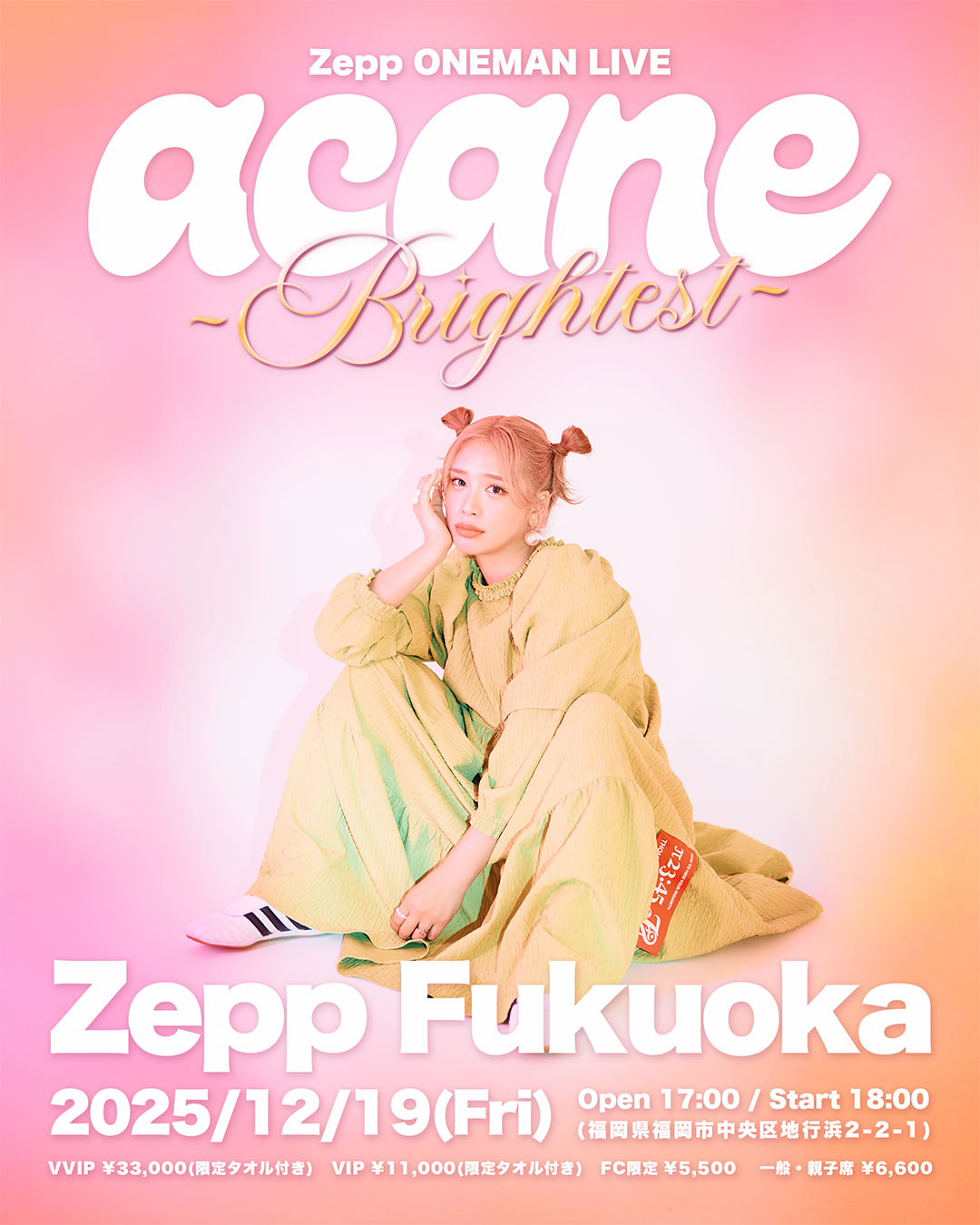 Zepp ONEMAN LIVE

acane

~Brightest~

Zepp Fukuoka

2025/12/19(Fri)

Open 17:00 / Start 18:00
(福岡県福岡市中央区地行浜2-2-1)

VVIP ¥33,000(限定タオル付き) VIP ¥11,000(限定タオル付き) FC限定 ¥5,500 一般・親子席 ¥6,600